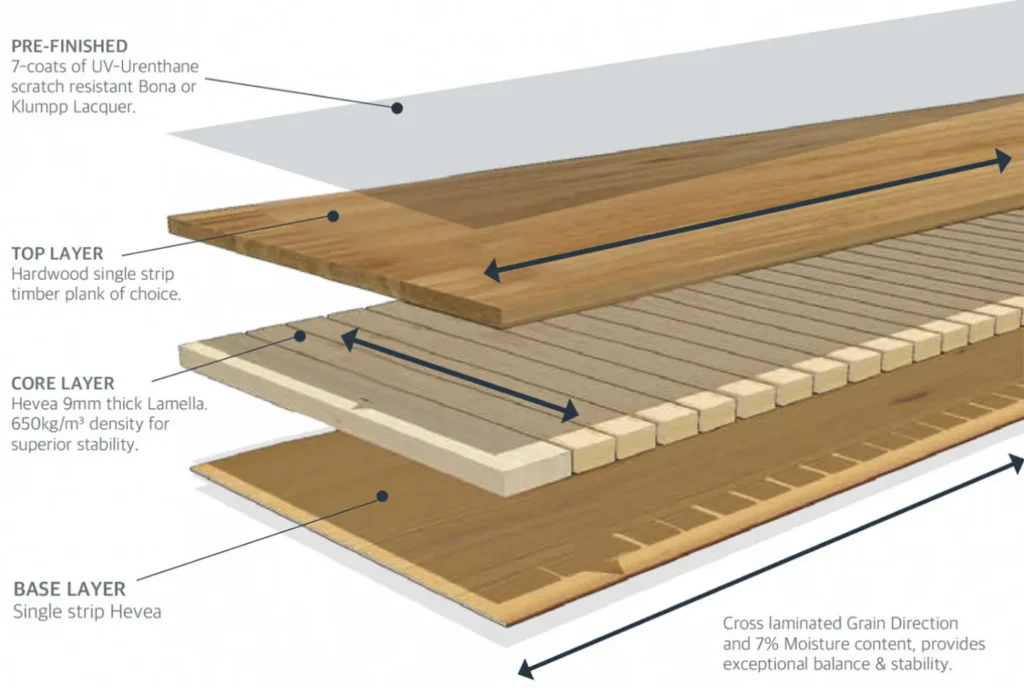 PRE-FINISHED
7-coats of UV-Urenthane scratch resistant Bona or Klumpp Lacquer.

TOP LAYER
Hardwood single strip timber plank of choice.

CORE LAYER
Hevea 9mm thick Lamella. 650kg/m³ density for superior stability.

BASE LAYER
Single strip Hevea

Cross laminated Grain Direction and 7% Moisture content, provides exceptional balance & stability.